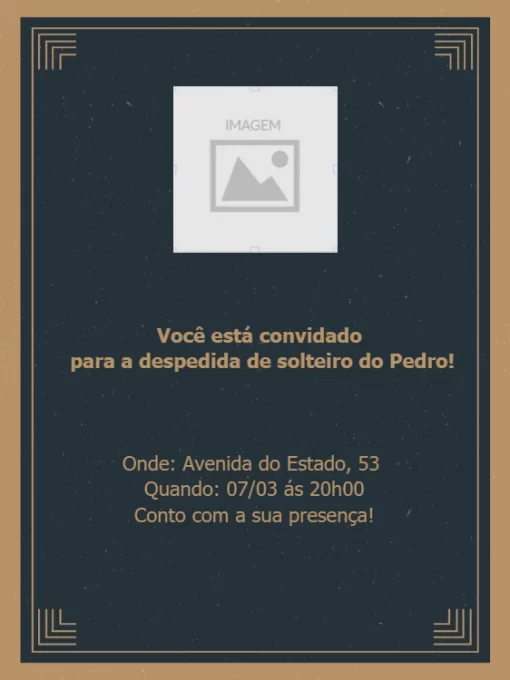 IMAGEM

Você está convidado
para a despedida de solteiro do Pedro!

Onde: Avenida do Estado, 53
Quando: 07/03 ás 20h00
Conto com a sua presença!